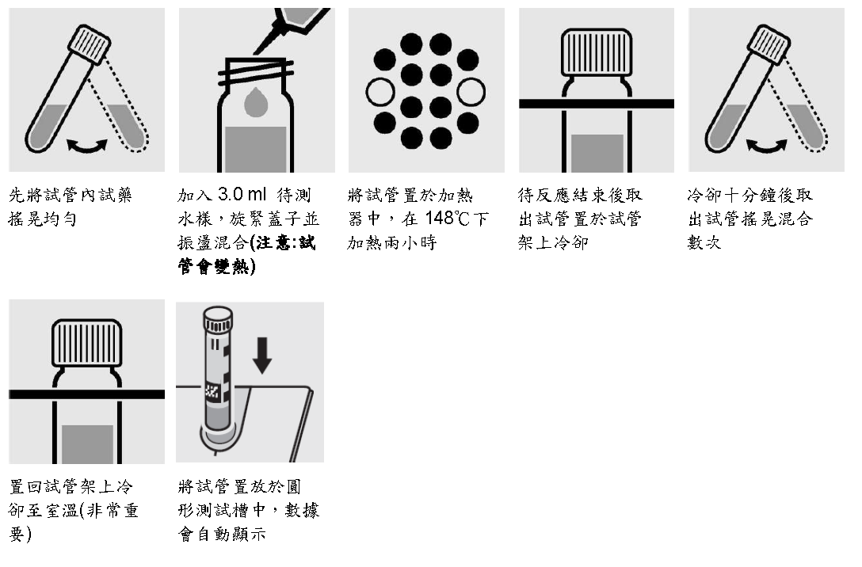 先將試管內試藥搖晃均勻

加入 3.0 ml 待測水樣，旋緊蓋子並振盪混合(注意:試管會變熱)

將試管置於加熱器中，在 148℃下加熱兩小時

待反應結束後取出試管置於試管架上冷卻

冷卻十分鐘後取出試管搖晃混合數次

置回試管架上冷卻至室溫(非常重要)

將試管置放於圓形測試槽中，數據會自動顯示