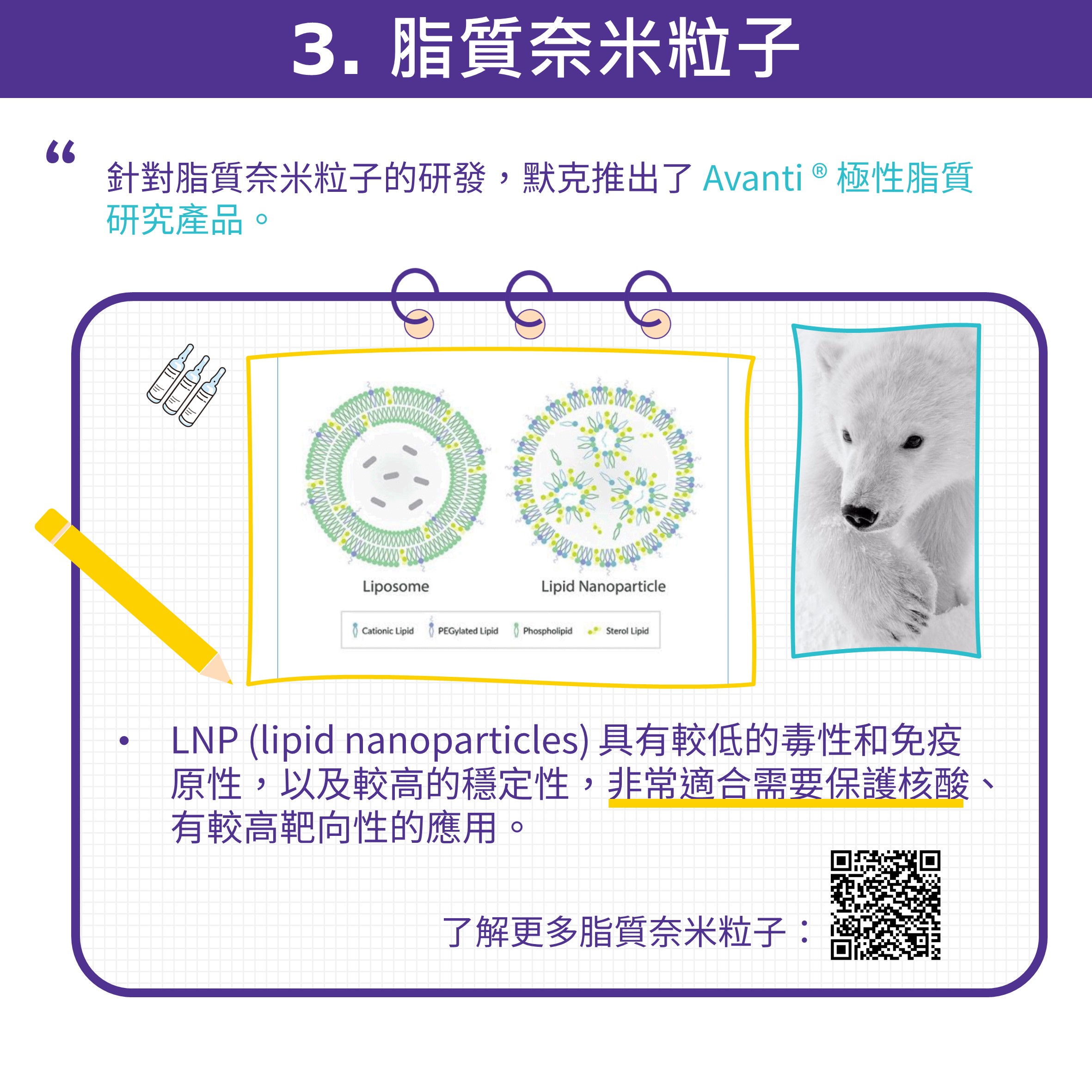 3. 脂質奈米粒子

“
針對脂質奈米粒子的研發，默克推出了 Avanti ® 極性脂質研究產品。

Liposome

Lipid Nanoparticle

Cationic Lipid
PEGylated Lipid
Phospholipid
Sterol Lipid

• LNP (lipid nanoparticles) 具有較低的毒性和免疫原性，以及較高的穩定性，非常適合需要保護核酸、有較高靶向性的應用。

了解更多脂質奈米粒子：